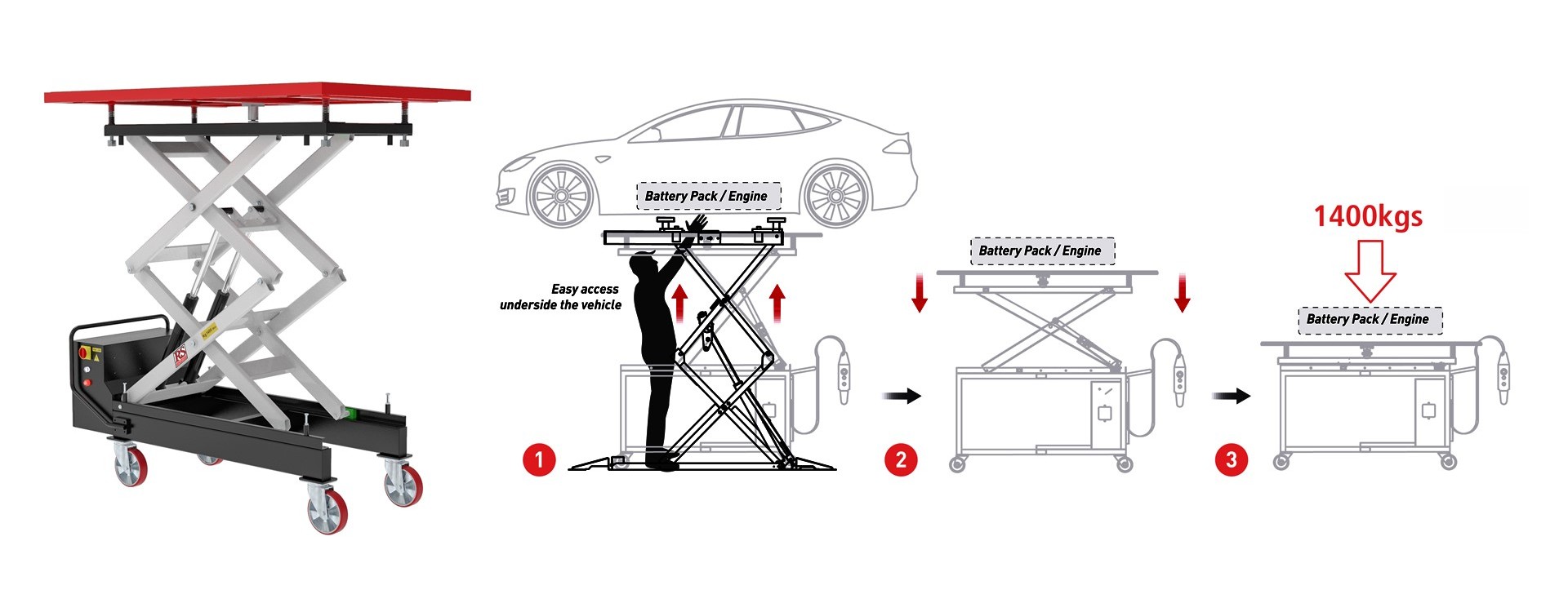 Battery Pack / Engine

Easy access underside the vehicle

1

Battery Pack / Engine

2

1400kgs

Battery Pack / Engine

3